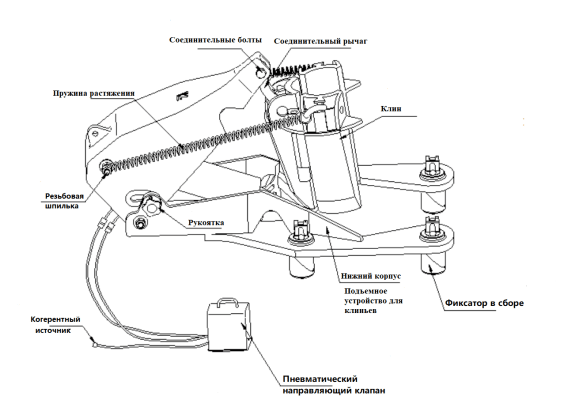 Соединительные болты
Соединительный рычаг
Пружина растяжения
Клин
Резьбовая шпилька
Рукоятка
Нижний корпус
Подъемное устройство для клиньев
Фиксатор в сборе
Когерентный источник
Пневматический направляющий клапан